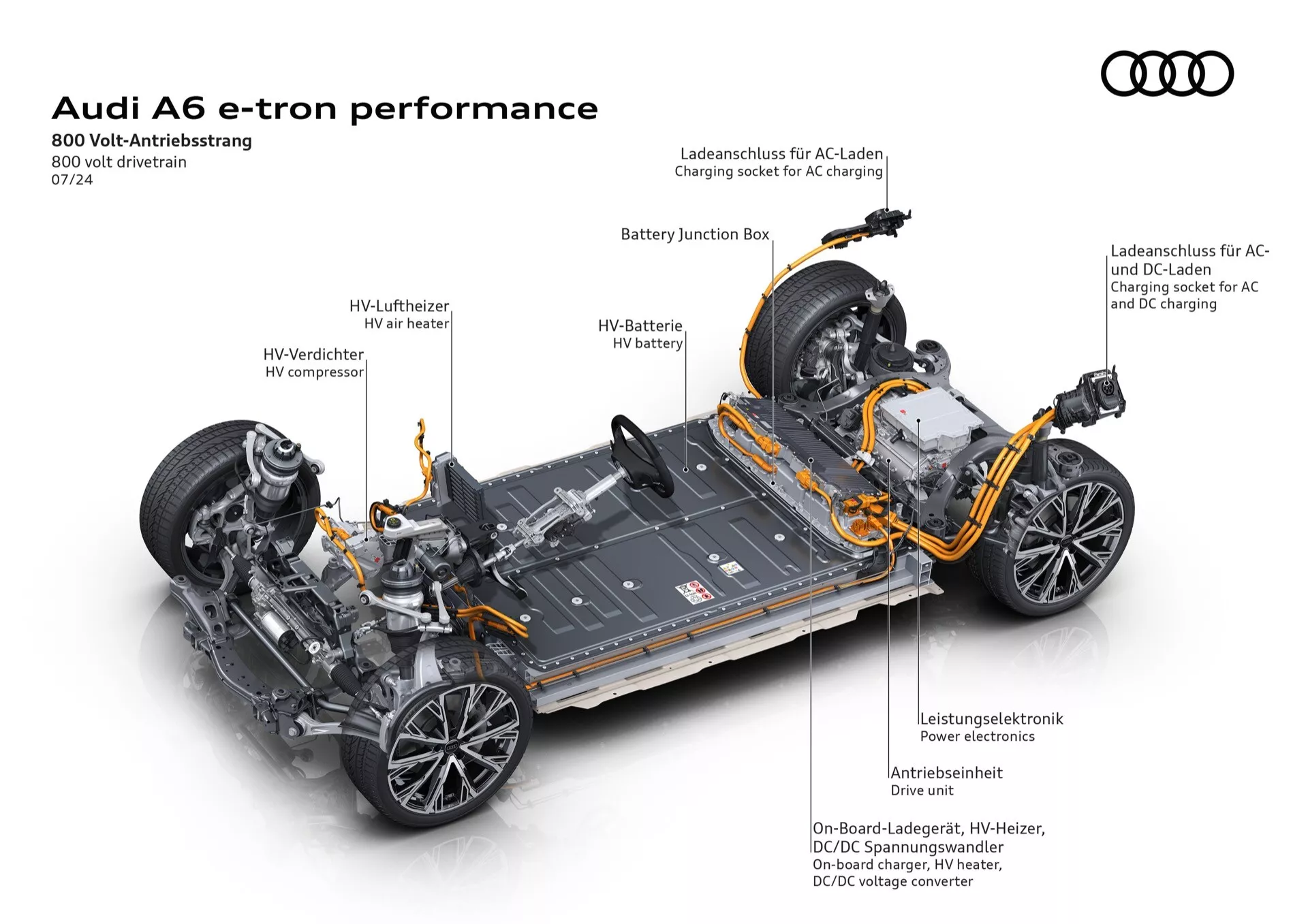 Audi A6 e-tron performance

800 Volt-Antriebsstrang
800 volt drivetrain
07/24

Ladeanschluss für AC-Laden
Charging socket for AC charging

Battery Junction Box

Ladeanschluss für AC- und DC-Laden
Charging socket for AC and DC charging

HV-Luftheizer
HV air heater

HV-Batterie
HV battery

HV-Verdichter
HV compressor

Leistungselektronik
Power electronics

Antriebseinheit
Drive unit

On-Board-Ladegerät, HV-Heizer, DC/DC Spannungswandler
On-board charger, HV heater, DC/DC voltage converter