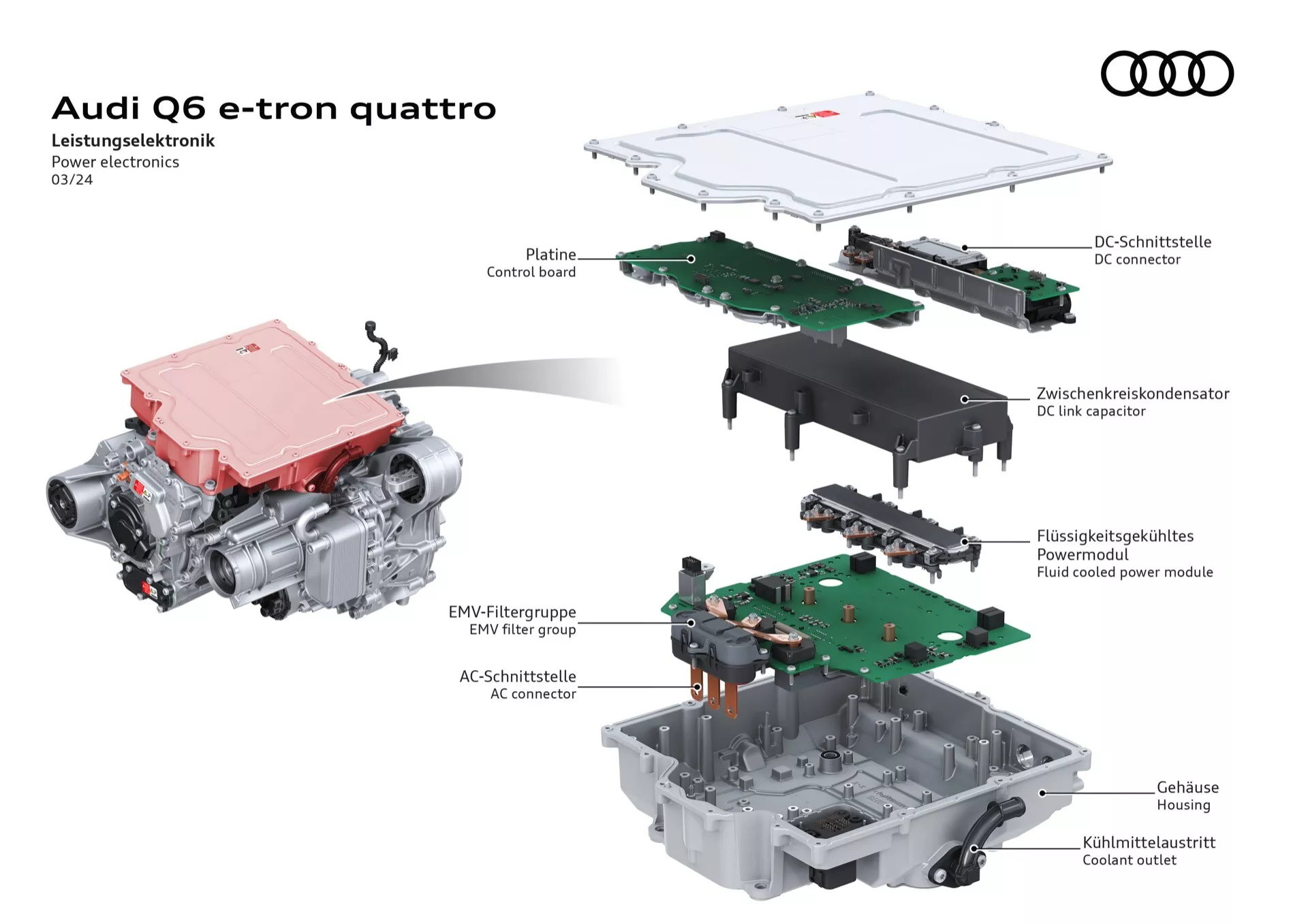 Audi Q6 e-tron quattro
Leistungselektronik
Power electronics
03/24

Platine
Control board

DC-Schnittstelle
DC connector

Zwischenkreiskondensator
DC link capacitor

Flüssigkeitsgekühltes Powermodul
Fluid cooled power module

EMV-Filtergruppe
EMV filter group

AC-Schnittstelle
AC connector

Gehäuse
Housing

Kühlmittelaustritt
Coolant outlet